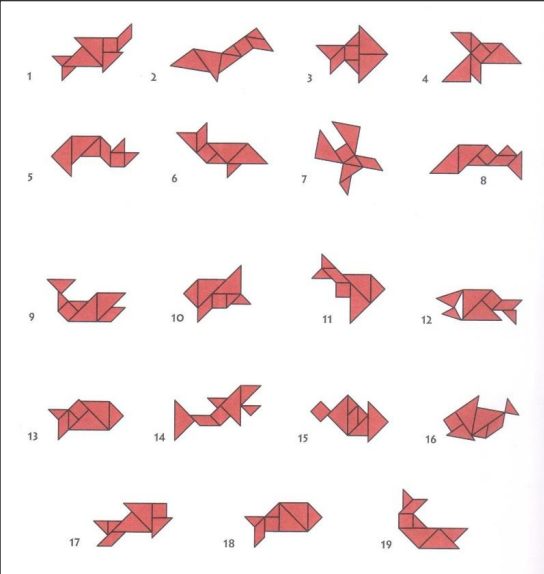 1
2
3
4
5
6
7
8
9
10
11
12
13
14
15
16
17
18
19