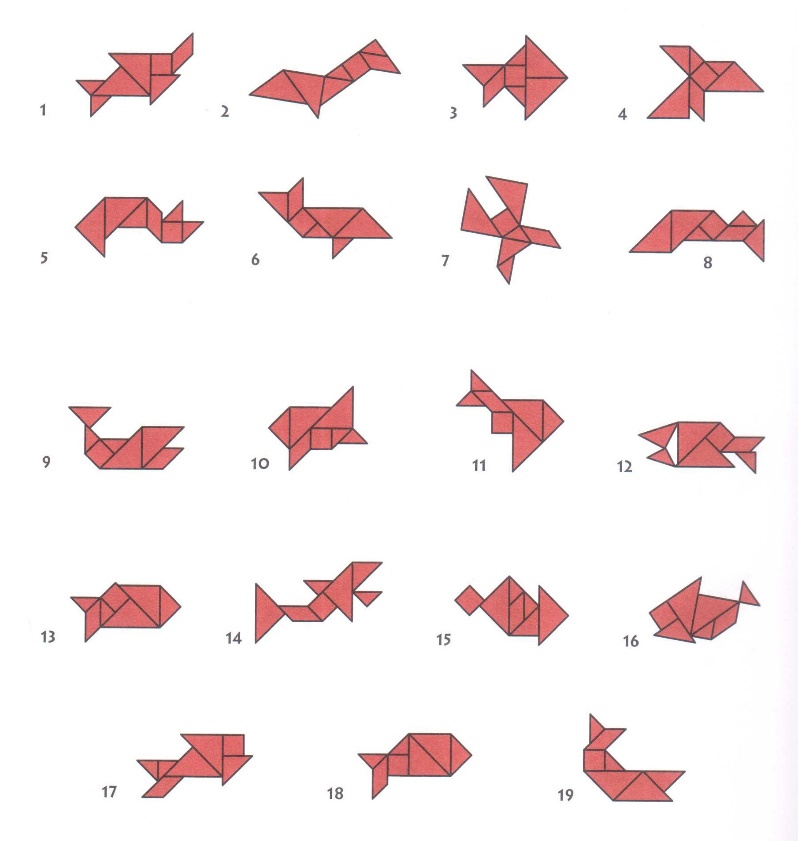 1 2 3 4

5 6 7 8

9 10 11 12

13 14 15 16

17 18 19